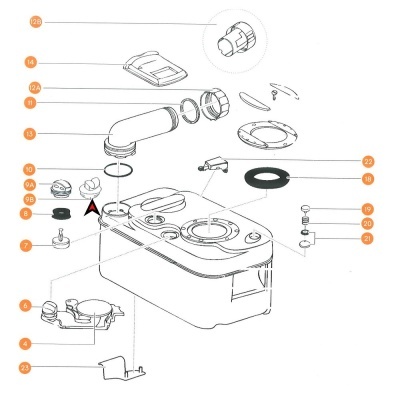 12B
14
12A
11
13
10
9A
9B
8
7
6
4
23
22
18
19
20
21