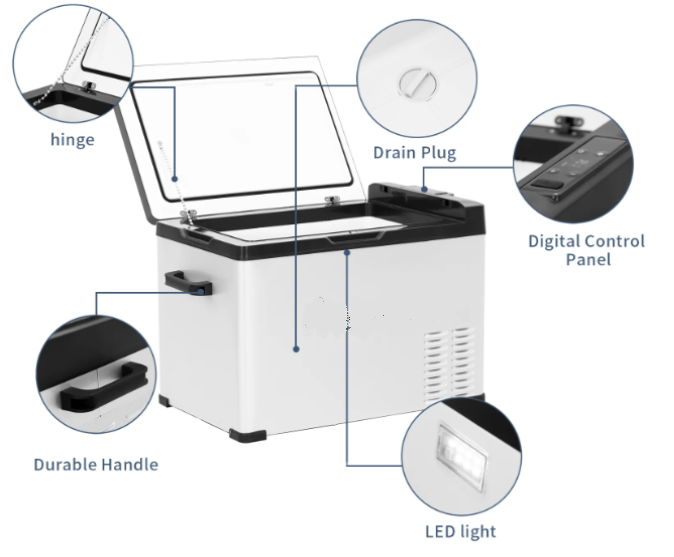 hinge

Drain Plug

Digital Control Panel

Durable Handle

LED light