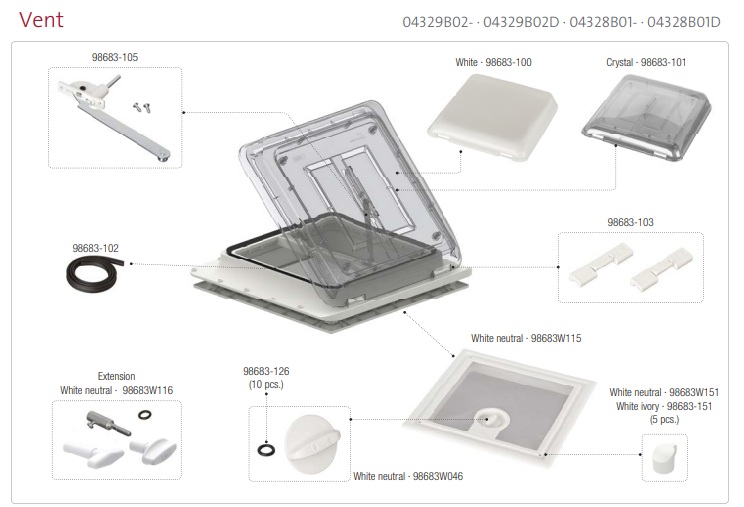 Vent

04329B02- · 04329B02D · 04328B01- · 04328B01D

98683-105

White · 98683-100

Crystal · 98683-101

98683-103

98683-102

White neutral · 98683W115

Extension
White neutral · 98683W116

98683-126
(10 pcs.)

White neutral · 98683W151
White ivory · 98683-151
(5 pcs.)

White neutral · 98683W046