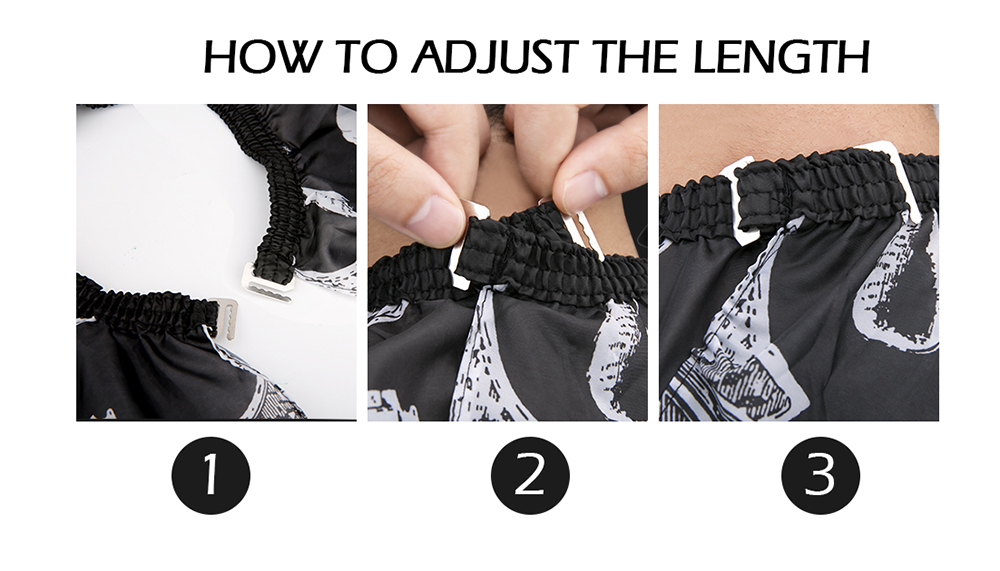 HOW TO ADJUST THE LENGTH

1

2

3