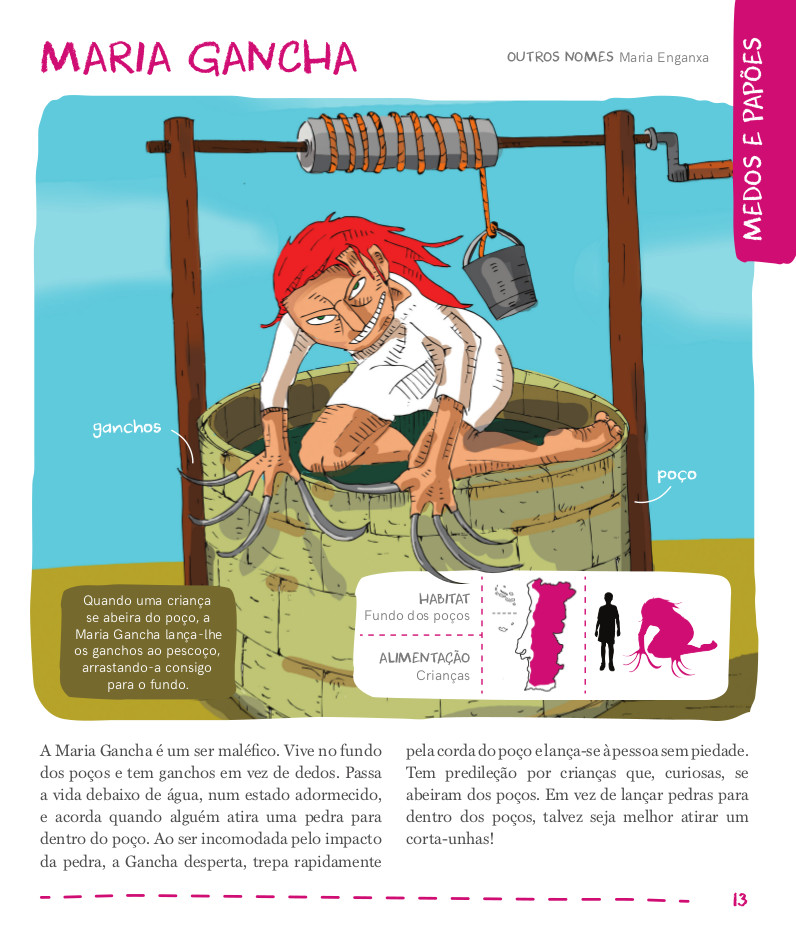 MARIA GANCHA

OUTROS NOMES Maria Enganxa

MEDOS E PAPÕES

ganchos

poço

Quando uma criança se abeira do poço, a Maria Gancha lança-lhe os ganchos ao pescoço, arrastando-a consigo para o fundo.

HABITAT
Fundo dos poços

ALIMENTAÇÃO
Crianças

A Maria Gancha é um ser maléfico. Vive no fundo dos poços e tem ganchos em vez de dedos. Passa a vida debaixo de água, num estado adormecido, e acorda quando alguém atira uma pedra para dentro do poço. Ao ser incomodada pelo impacto da pedra, a Gancha desperta, trepa rapidamente pela corda do poço e lança-se à pessoa sem piedade. Tem predileção por crianças que, curiosas, se abeiram dos poços. Em vez de lançar pedras para dentro dos poços, talvez seja melhor atirar um corta-unhas!

13