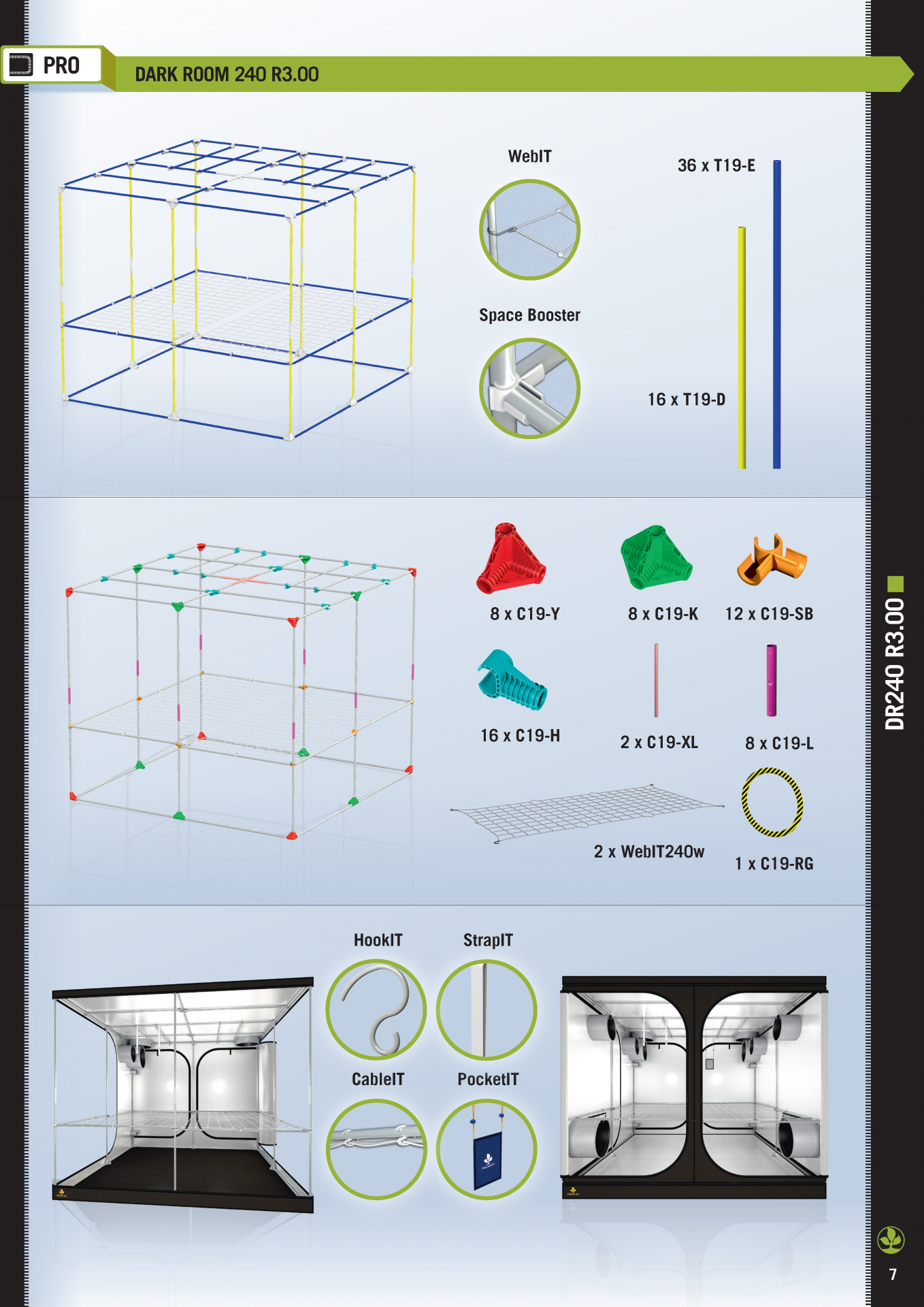 PRO

DARK ROOM 240 R3.00

WebIT

Space Booster

36 x T19-E

16 x T19-D

8 x C19-Y

8 x C19-K

12 x C19-SB

16 x C19-H

2 x C19-XL

8 x C19-L

2 x WebIT240w

1 x C19-RG

HookIT

StrapIT

CableIT

PocketIT

DR240 R3.00

7