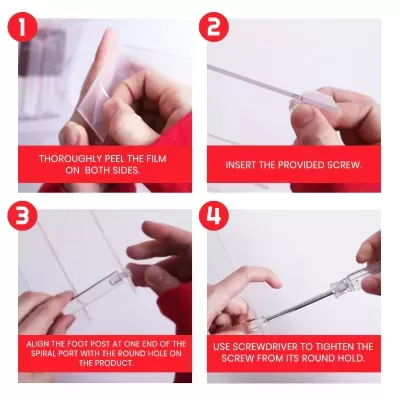 1

THOROUGHLY PEEL THE FILM ON BOTH SIDES.

2

INSERT THE PROVIDED SCREW.

3

ALIGN THE FOOT POST AT ONE END OF THE SPIRAL PORT WITH THE ROUND HOLE ON THE PRODUCT.

4

USE SCREWDRIVER TO TIGHTEN THE SCREW FROM ITS ROUND HOLD.