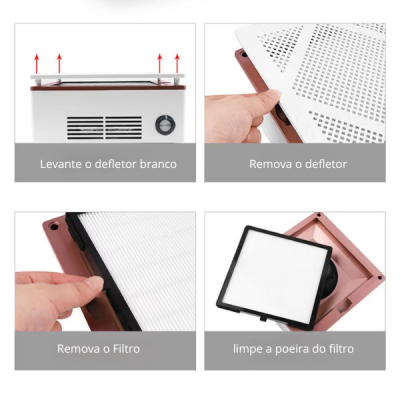 Levante o defletor branco

Remova o defletor

Remova o Filtro

limpe a poeira do filtro