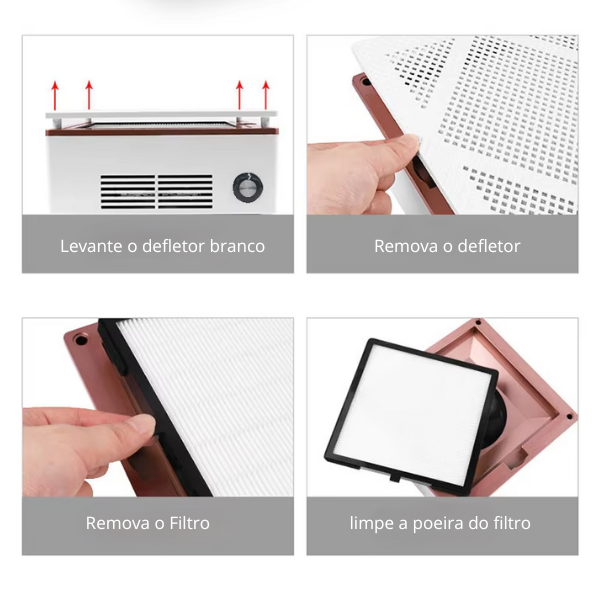 Levante o defletor branco

Remova o defletor

Remova o Filtro

limpe a poeira do filtro