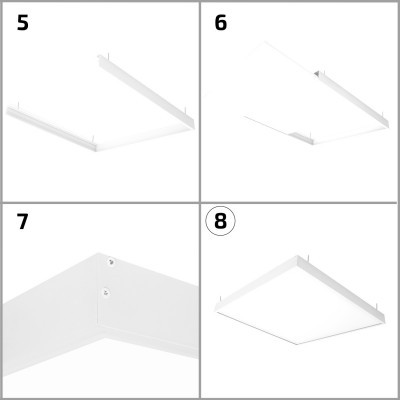 5

6

7

8