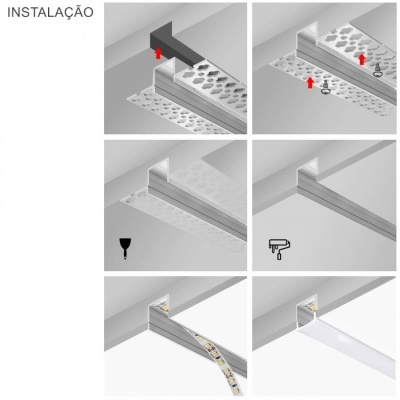 INSTALAÇÃO