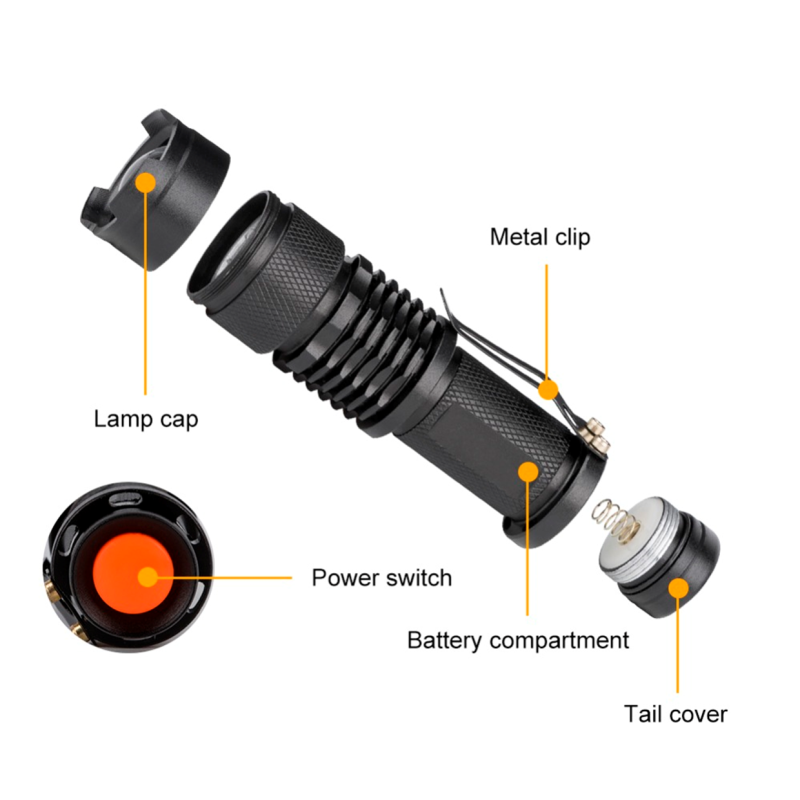 Metal clip

Lamp cap

Power switch

Battery compartment

Tail cover