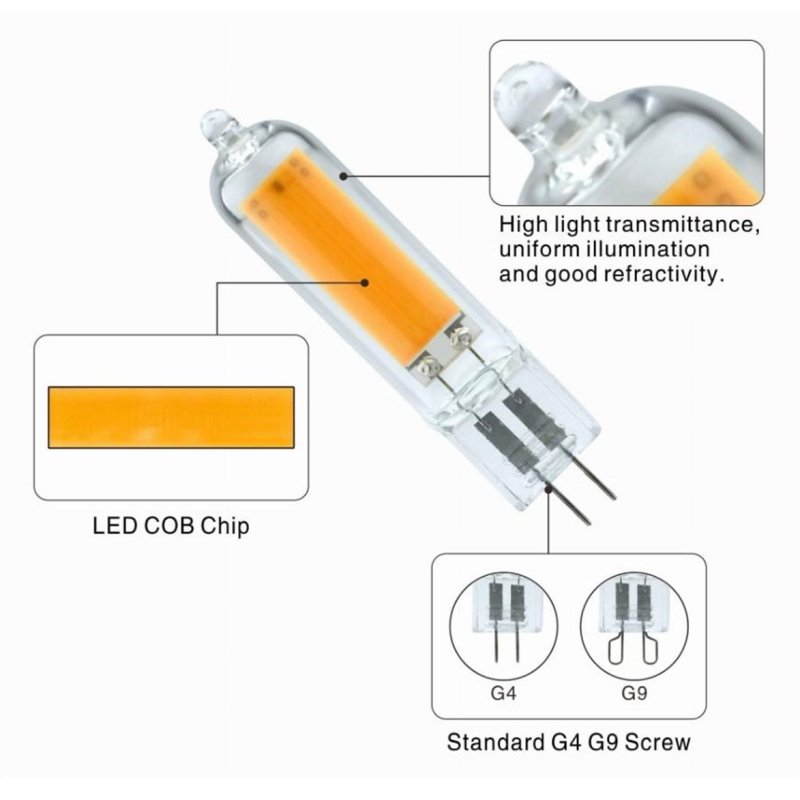 High light transmittance, uniform illumination and good refractivity.

LED COB Chip

G4

G9

Standard G4 G9 Screw