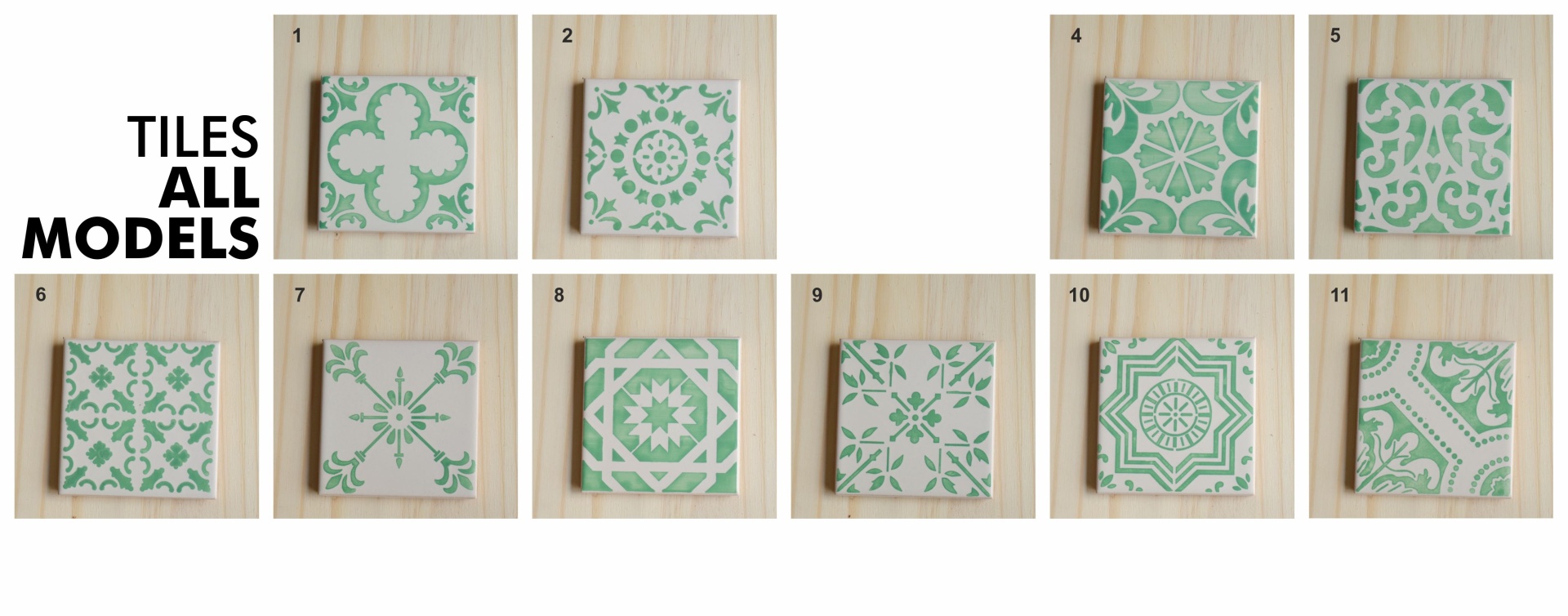 TILES
ALL
MODELS

1

2

4

5

6

7

8

9

10

11