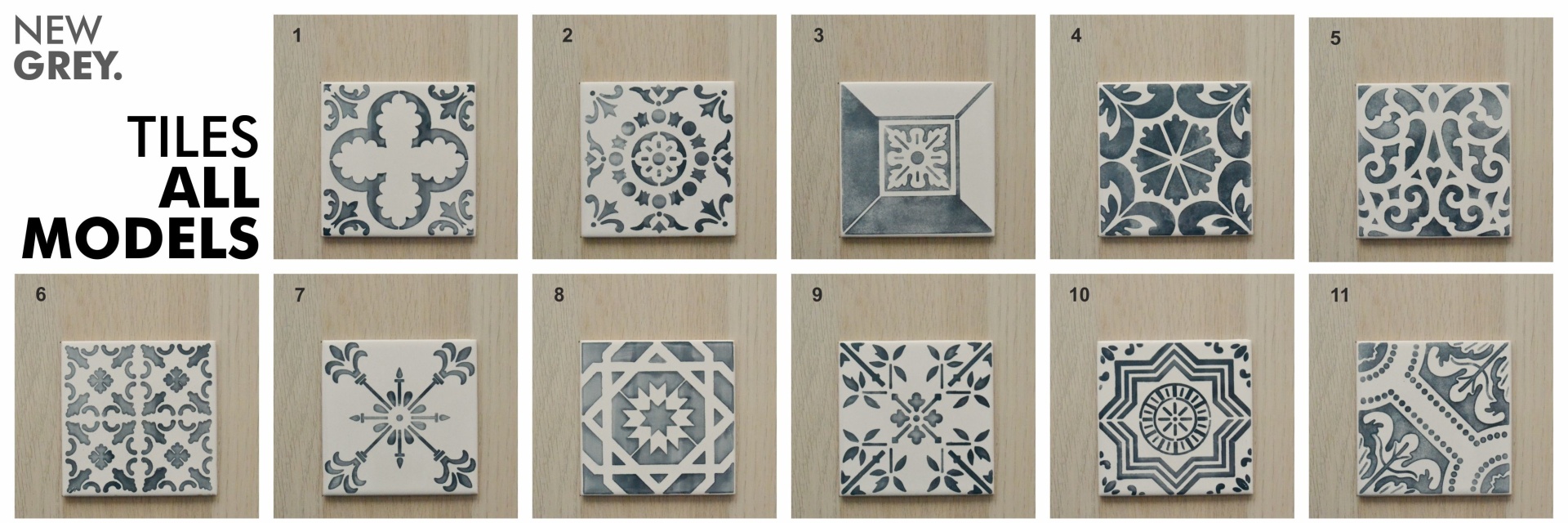 NEW
GREY.

TILES
ALL
MODELS

1

2

3

4

5

6

7

8

9

10

11