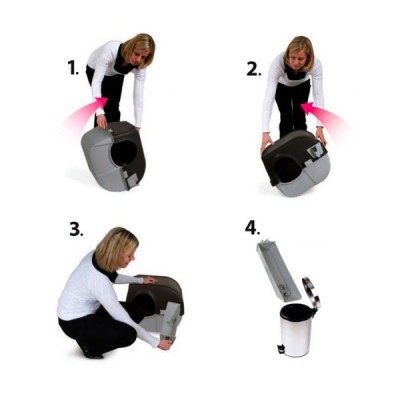 1.

2.

3.

4.