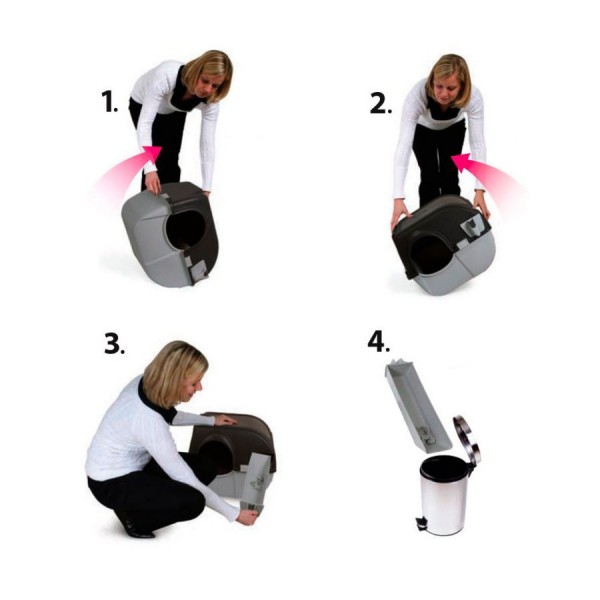 1.

2.

3.

4.