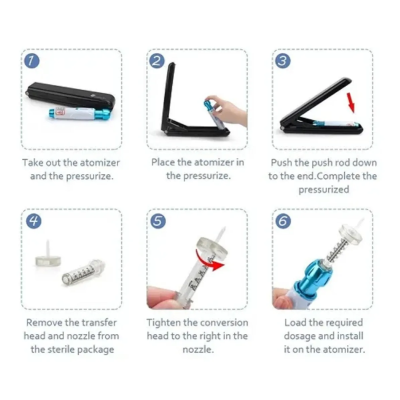 1
Take out the atomizer and the pressurize.

2
Place the atomizer in the pressurize.

3
Push the push rod down to the end.Complete the pressurized

4
Remove the transfer head and nozzle from the sterile package

5
Tighten the conversion head to the right in the nozzle.

6
Load the required dosage and install it on the atomizer.