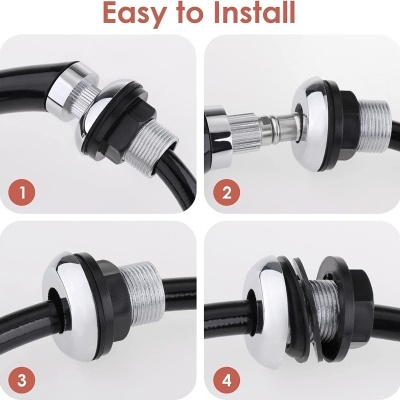 Easy to Install

1

2

3

4