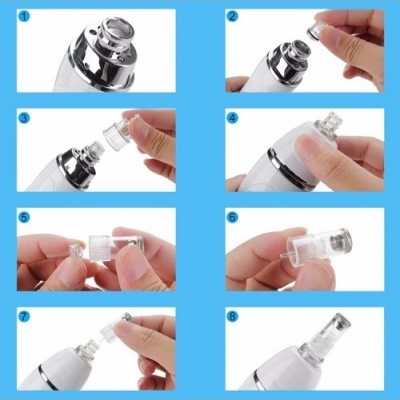 1

2

3

4

5

6

7

8