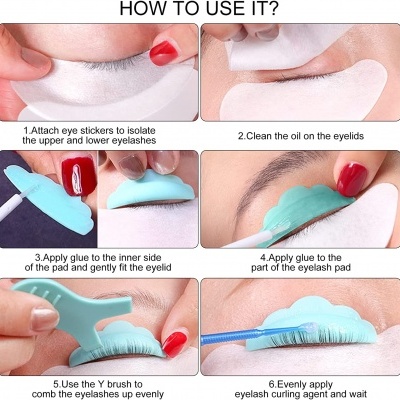 HOW TO USE IT?

1.Attach eye stickers to isolate the upper and lower eyelashes

2.Clean the oil on the eyelids

3.Apply glue to the inner side of the pad and gently fit the eyelid

4.Apply glue to the part of the eyelash pad

5.Use the Y brush to comb the eyelashes up evenly

6.Evenly apply eyelash curling agent and wait