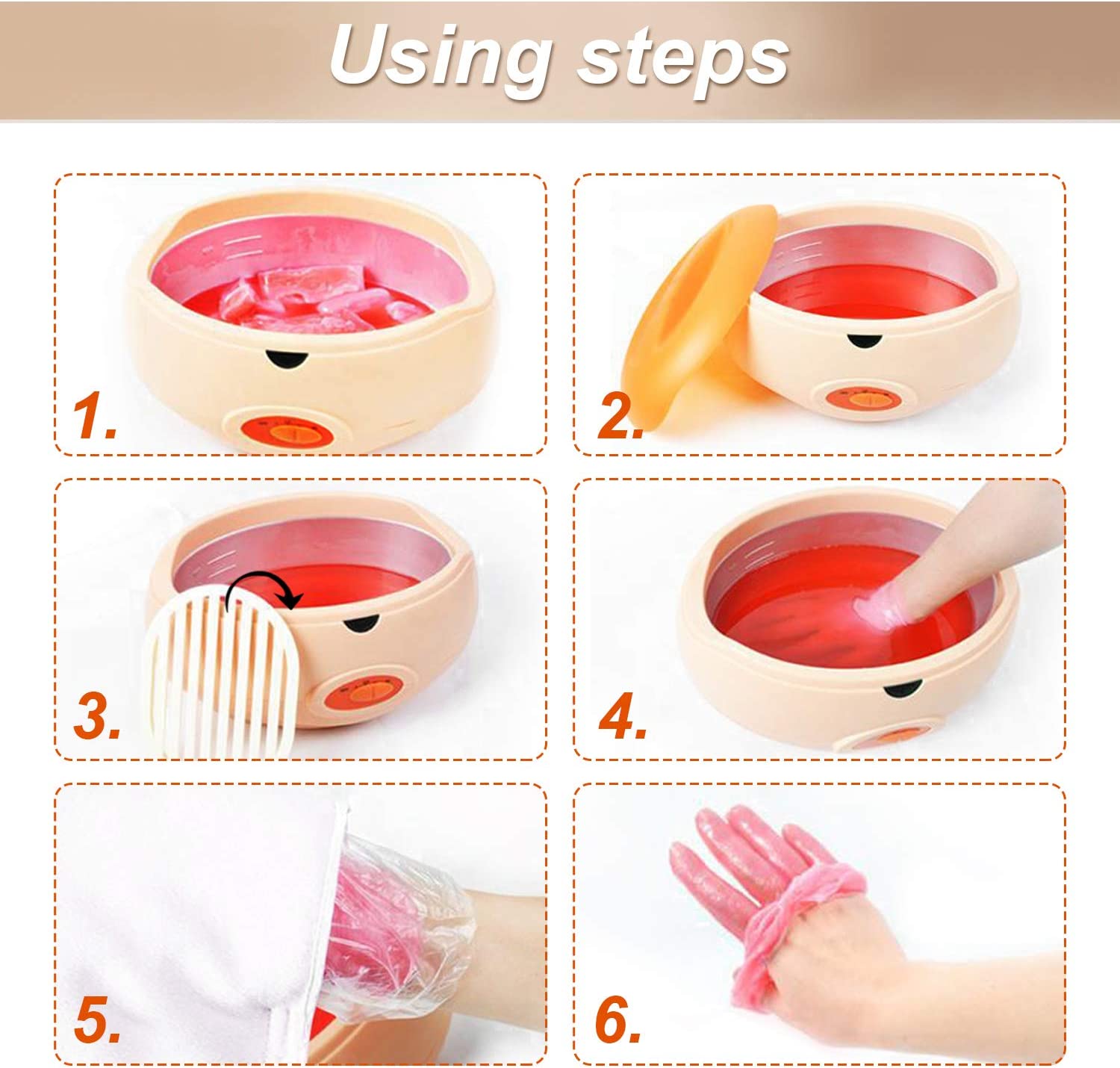 Using steps

1.

2.

3.

4.

5.

6.