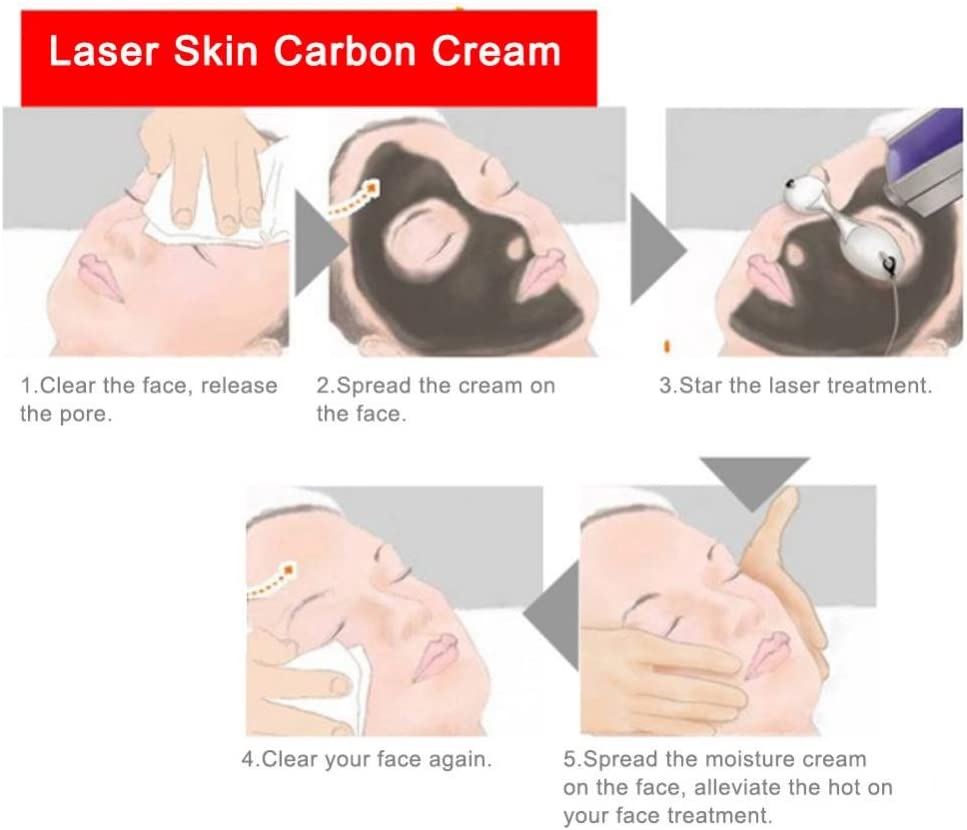 Laser Skin Carbon Cream

1.Clear the face, release the pore.

2.Spread the cream on the face.

3.Star the laser treatment.

4.Clear your face again.

5.Spread the moisture cream on the face, alleviate the hot on your face treatment.