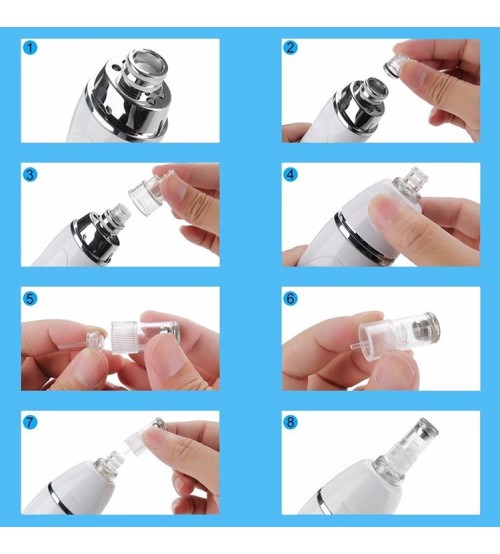 1

2

3

4

5

6

7

8