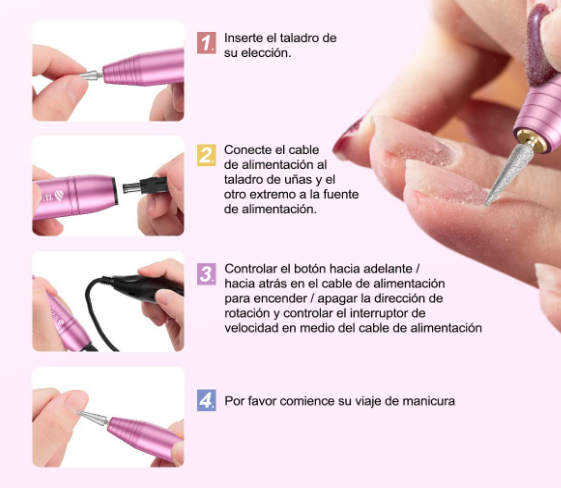 1. Inserte el taladro de su elección.

2. Conecte el cable de alimentación al taladro de uñas y el otro extremo a la fuente de alimentación.

3. Controlar el botón hacia adelante / hacia atrás en el cable de alimentación para encender / apagar la dirección de rotación y controlar el interruptor de velocidad en medio del cable de alimentación

4. Por favor comience su viaje de manicura