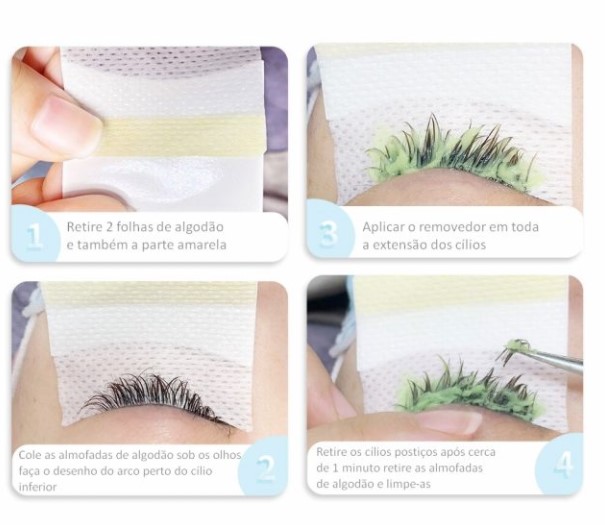 1 Retire 2 folhas de algodão e também a parte amarela

3 Aplicar o removedor em toda a extensão dos cílios

Cole as almofadas de algodão sob os olhos faça o desenho do arco perto do cílio inferior 2

Retire os cílios postiços após cerca de 1 minuto retire as almofadas de algodão e limpe-as 4