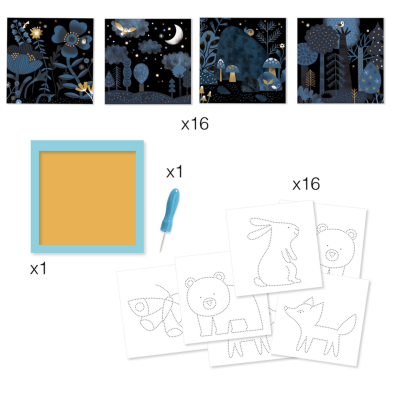 x16

x1

x16

x1