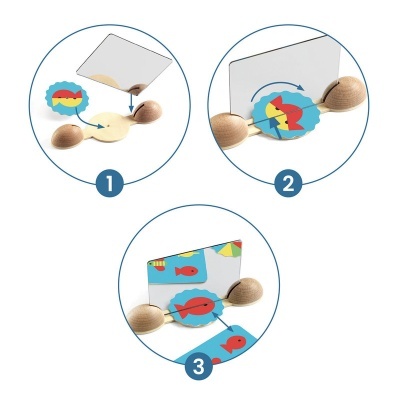 1

2

3