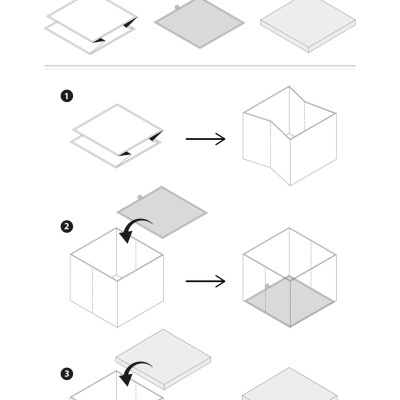 1

2

3