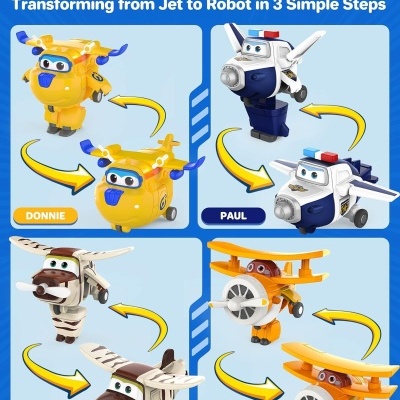 Transforming from Jet to Robot in 3 Simple Steps

DONNIE

PAUL