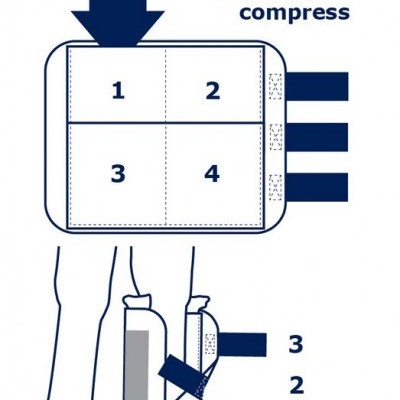 compress

1
2
3
4

3
2