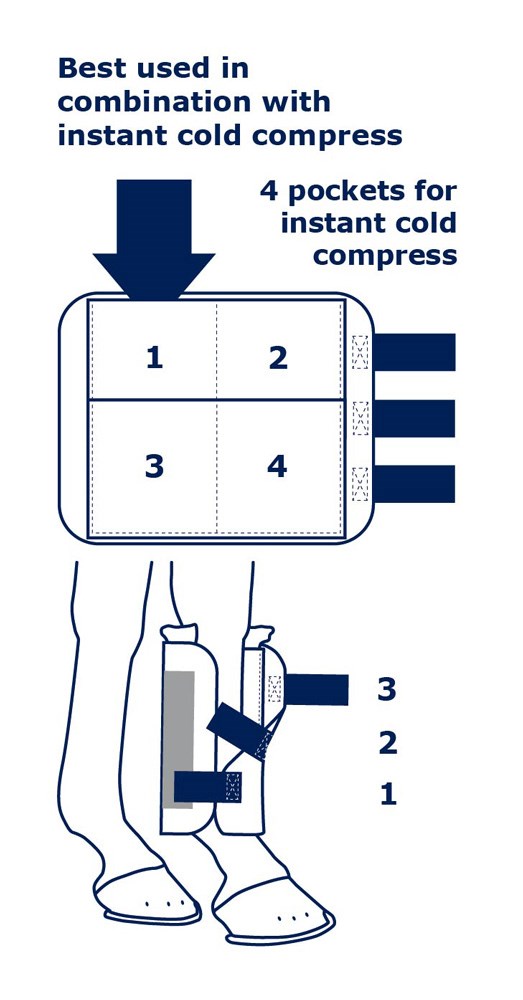 Best used in combination with instant cold compress

4 pockets for instant cold compress

1
2
3
4

3
2
1