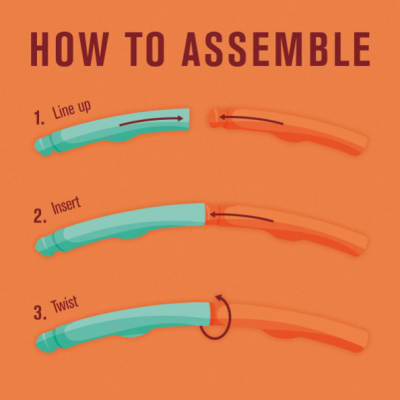 HOW TO ASSEMBLE

1. Line up

2. Insert

3. Twist