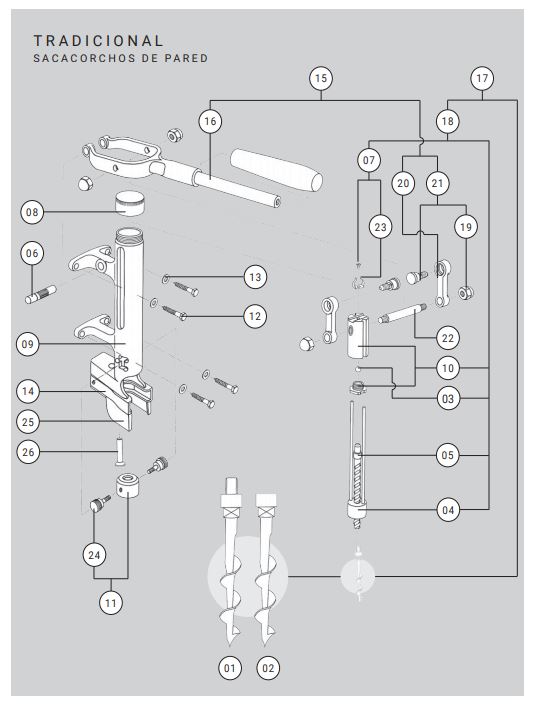 TRADICIONAL
SACACORCHOS DE PARED

15
17
16
18
07
20
21
08
23
19
06
13
12
22
09
10
14
03
25
26
05
04
24
11
01
02