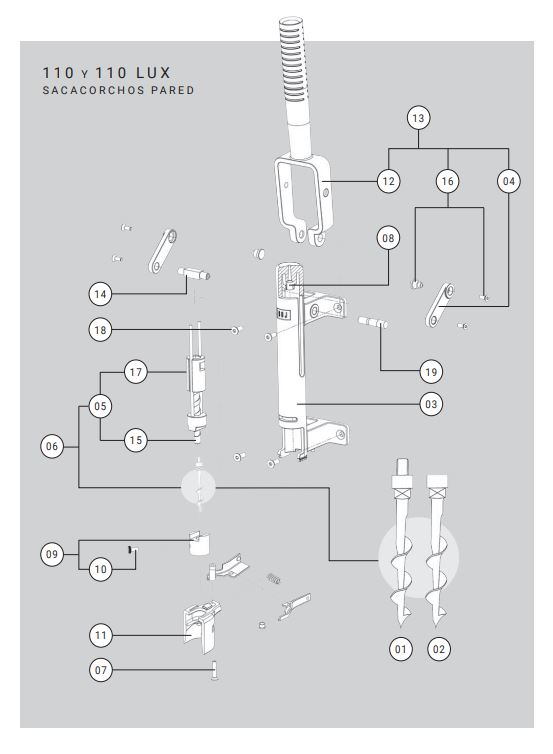 110 Y 110 LUX
SACACORCHOS PARED

13
12
16
04
08
14
18
19
17
05
03
06
15
09
10
11
07
01
02