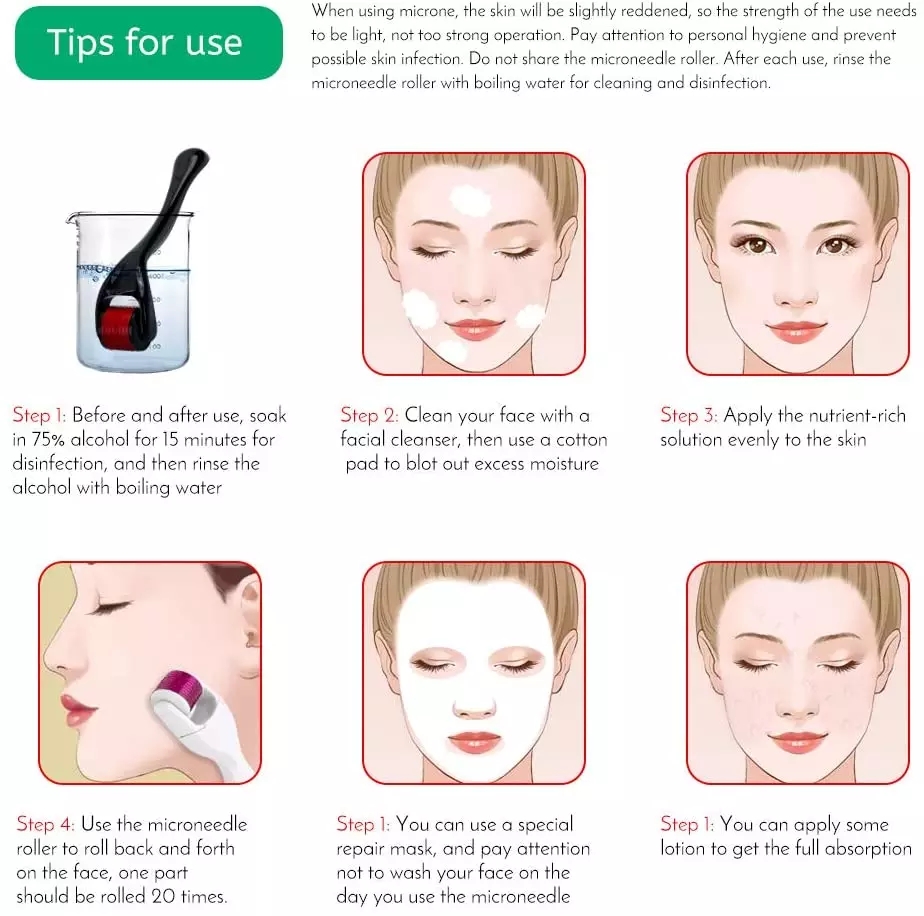 Tips for use

When using microne, the skin will be slightly reddened, so the strength of the use needs to be light, not too strong operation. Pay attention to personal hygiene and prevent possible skin infection. Do not share the microneedle roller. After each use, rinse the microneedle roller with boiling water for cleaning and disinfection.

Step 1: Before and after use, soak in 75% alcohol for 15 minutes for disinfection, and then rinse the alcohol with boiling water

Step 2: Clean your face with a facial cleanser, then use a cotton pad to blot out excess moisture

Step 3: Apply the nutrient-rich solution evenly to the skin

Step 4: Use the microneedle roller to roll back and forth on the face, one part should be rolled 20 times.

Step 1: You can use a special repair mask, and pay attention not to wash your face on the day you use the microneedle

Step 1: You can apply some lotion to get the full absorption