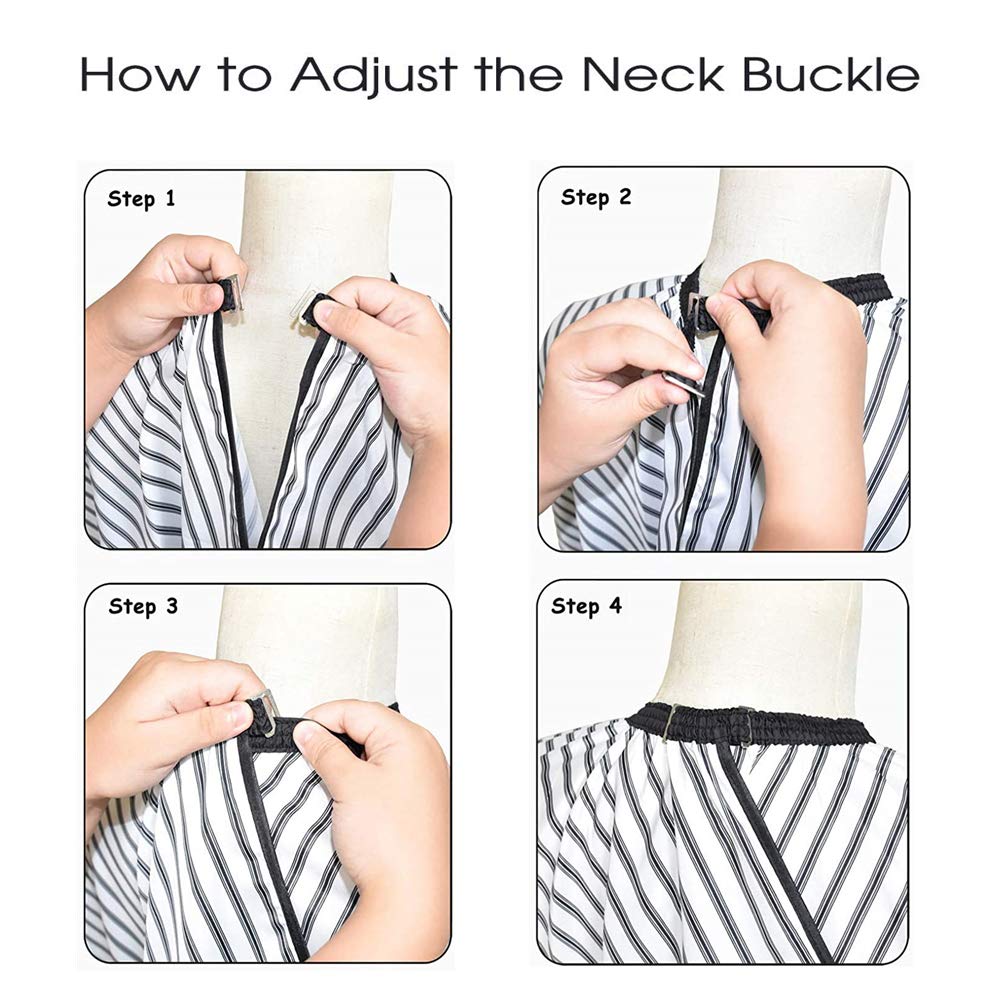 How to Adjust the Neck Buckle

Step 1

Step 2

Step 3

Step 4