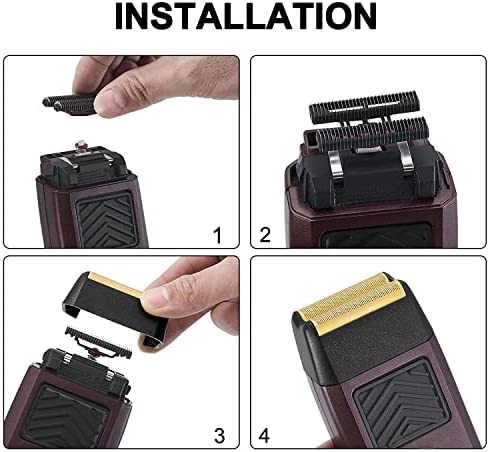 INSTALLATION

1

2

3

4