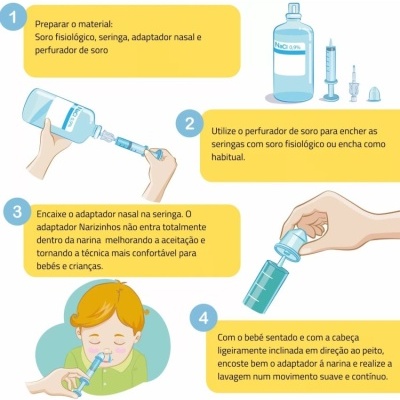 1

Preparar o material:
Soro fisiológico, seringa, adaptador nasal e perfurador de soro

NaCl 0,9%

NaCl 0,9%

2

Utilize o perfurador de soro para encher as seringas com soro fisiológico ou encha como habitual.

3

Encaixe o adaptador nasal na seringa. O adaptador Narizinhos não entra totalmente dentro da narina melhorando a aceitação e tornando a técnica mais confortável para bebés e crianças.

4

Com o bebé sentado e com a cabeça ligeiramente inclinada em direção ao peito, encoste bem o adaptador á narina e realize a lavagem num movimento suave e contínuo.