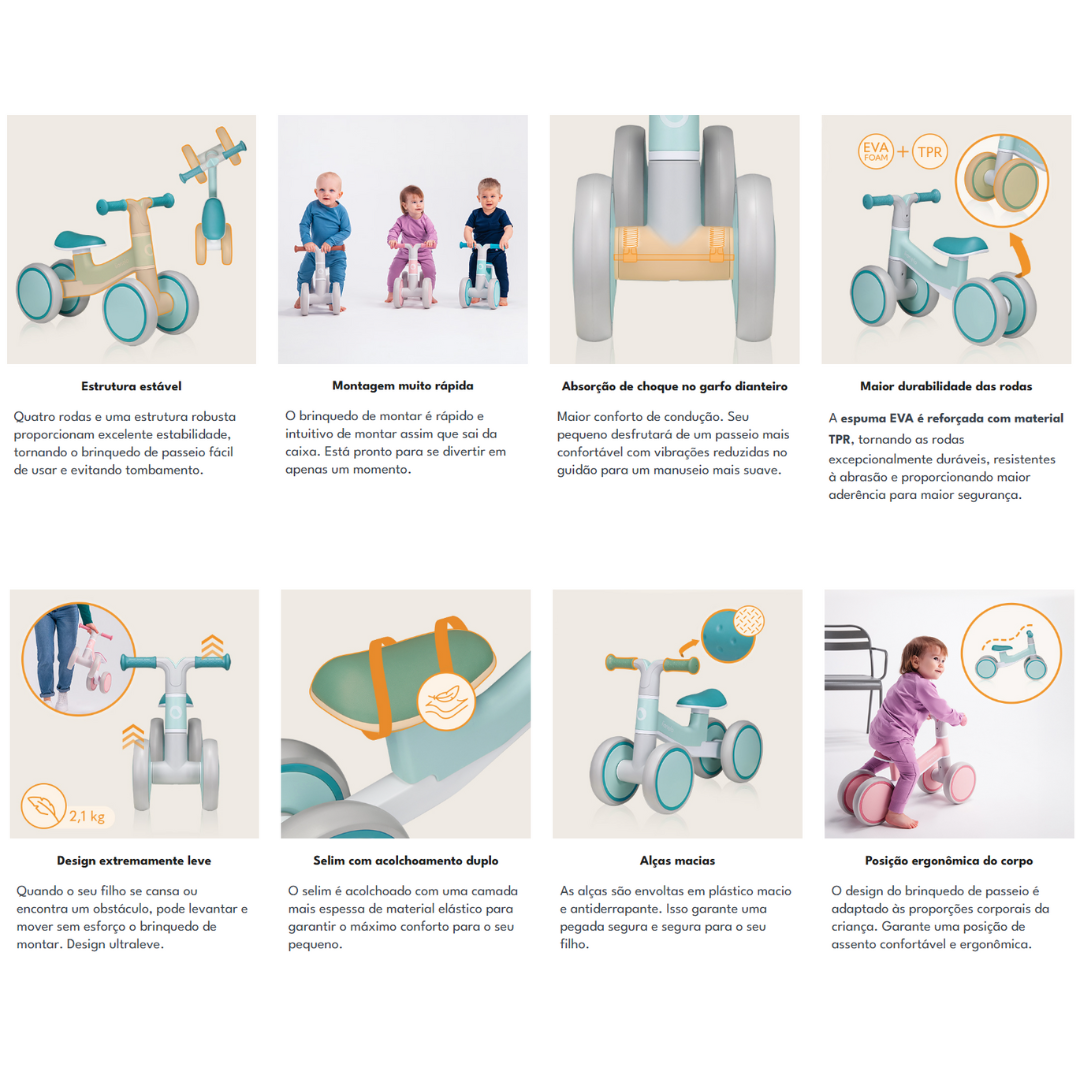 Estrutura estável

Quatro rodas e uma estrutura robusta proporcionam excelente estabilidade, tornando o brinquedo de passeio fácil de usar e evitando tombamento.

Montagem muito rápida

O brinquedo de montar é rápido e intuitivo de montar assim que sai da caixa. Está pronto para se divertir em apenas um momento.

Absorção de choque no garfo dianteiro

Maior conforto de condução. Seu pequeno desfrutará de um passeio mais confortável com vibrações reduzidas no guidão para um manuseio mais suave.

EVA FOAM + TPR

Maior durabilidade das rodas

A espuma EVA é reforçada com material TPR, tornando as rodas excepcionalmente duráveis, resistentes à abrasão e proporcionando maior aderência para maior segurança.

2,1 kg

Design extremamente leve

Quando o seu filho se cansa ou encontra um obstáculo, pode levantar e mover sem esforço o brinquedo de montar. Design ultraleve.

Selim com acolchoamento duplo

O selim é acolchoado com uma camada mais espessa de material elástico para garantir o máximo conforto para o seu pequeno.

Alças macias

As alças são envoltas em plástico macio e antiderrapante. Isso garante uma pegada segura e segura para o seu filho.

Posição ergonômica do corpo

O design do brinquedo de passeio é adaptado às proporções corporais da criança. Garante uma posição de assento confortável e ergonômica.