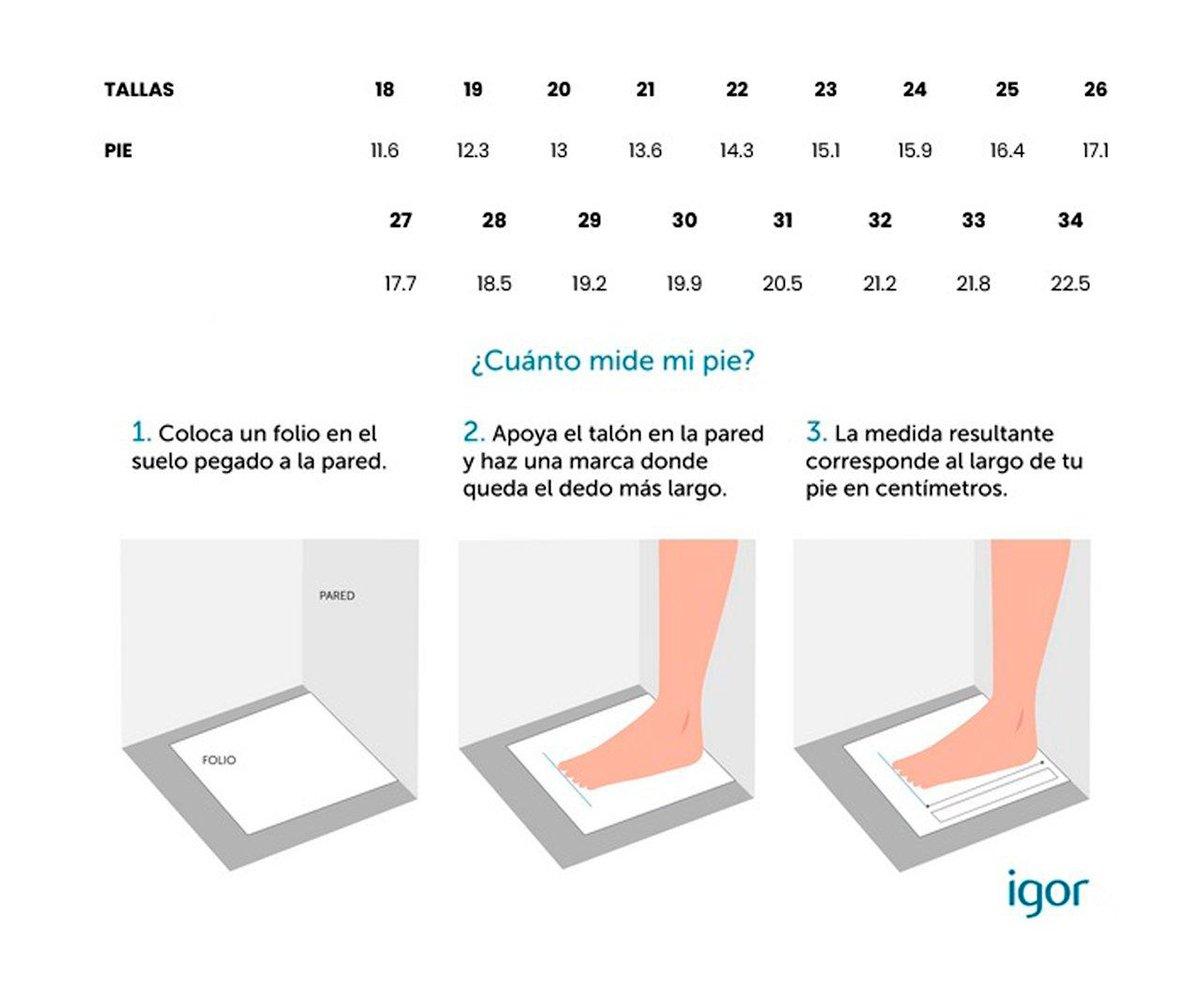 | TALLAS | 18 | 19 | 20 | 21 | 22 | 23 | 24 | 25 | 26 |
|---|---|---|---|---|---|---|---|---|---|
| PIE | 11.6 | 12.3 | 13 | 13.6 | 14.3 | 15.1 | 15.9 | 16.4 | 17.1 |

| 27 | 28 | 29 | 30 | 31 | 32 | 33 | 34 |
|---|---|---|---|---|---|---|---|
| 17.7 | 18.5 | 19.2 | 19.9 | 20.5 | 21.2 | 21.8 | 22.5 |

¿Cuánto mide mi pie?

1. Coloca un folio en el suelo pegado a la pared.

2. Apoya el talón en la pared y haz una marca donde queda el dedo más largo.

3. La medida resultante corresponde al largo de tu pie en centímetros.

PARED

FOLIO

igor