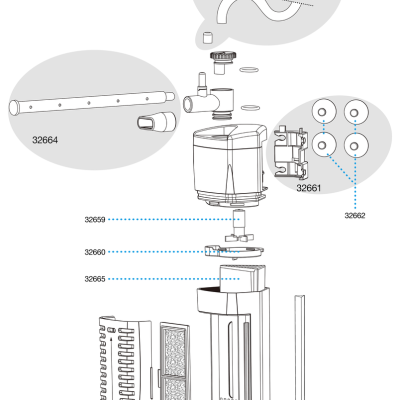 32664

32661

32662

32659

32660

32665