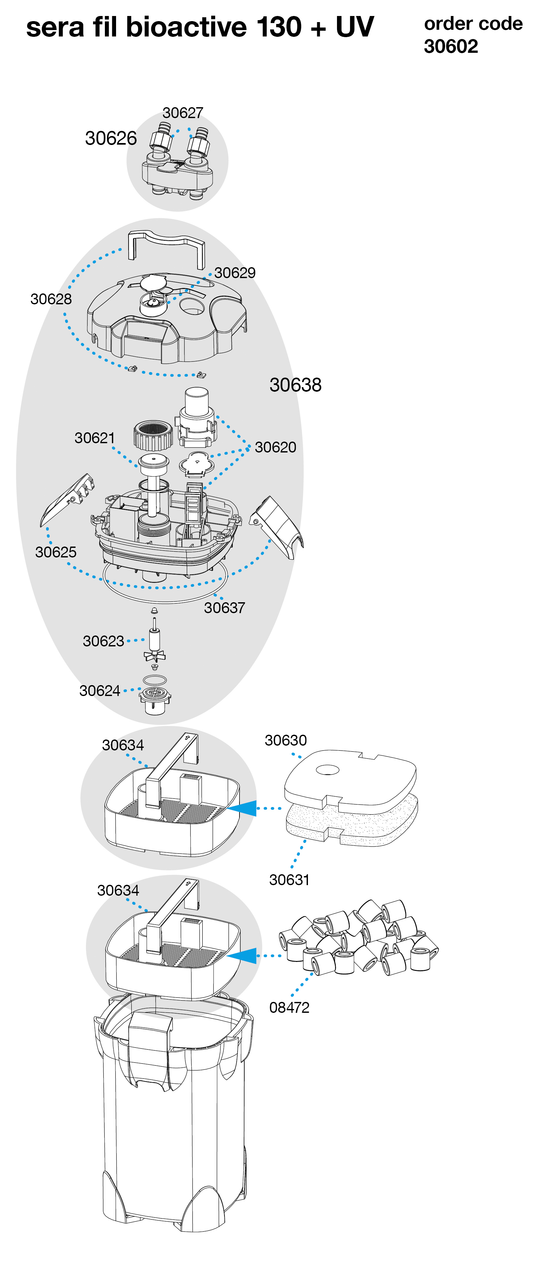 sera fil bioactive 130 + UV

order code
30602

30627
30626
30629
30628
30638
30621
30620
30625
30637
30623
30624
30634
30630
30631
30634
08472