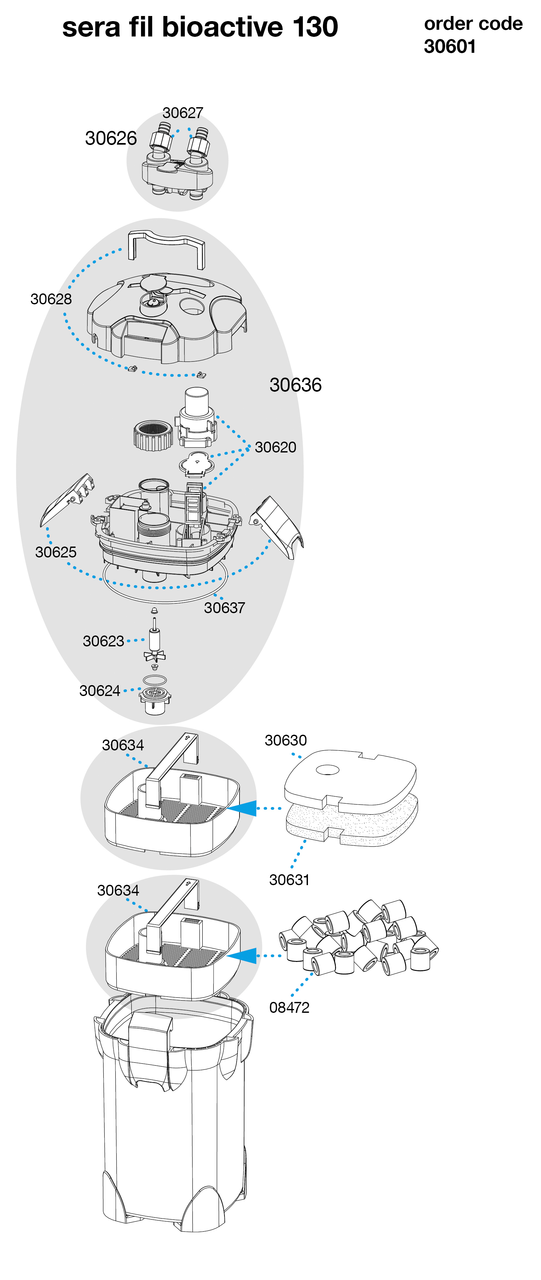 sera fil bioactive 130

order code
30601

30627
30626

30628

30636

30620

30625

30637

30623

30624

30634

30630

30631

30634

08472