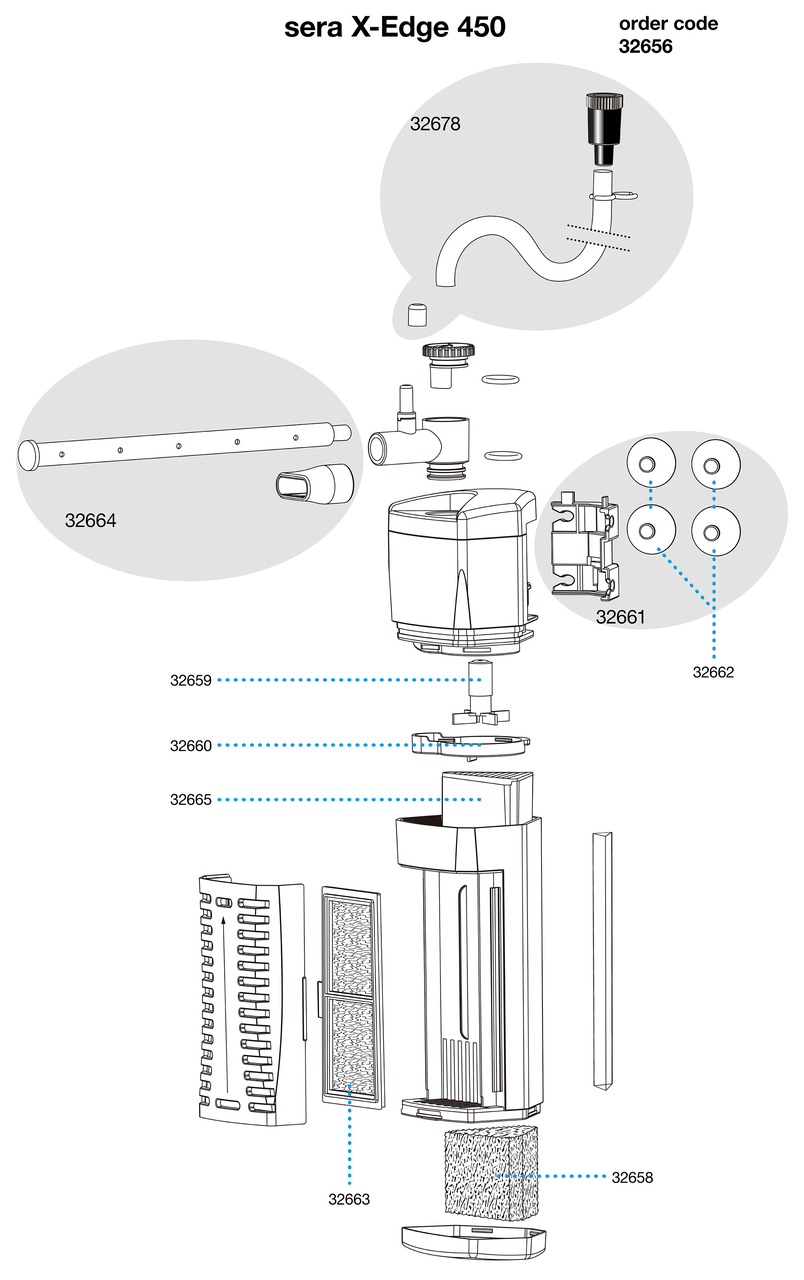 sera X-Edge 450

order code
32656

32678

32664

32661

32662

32659

32660

32665

32663

32658