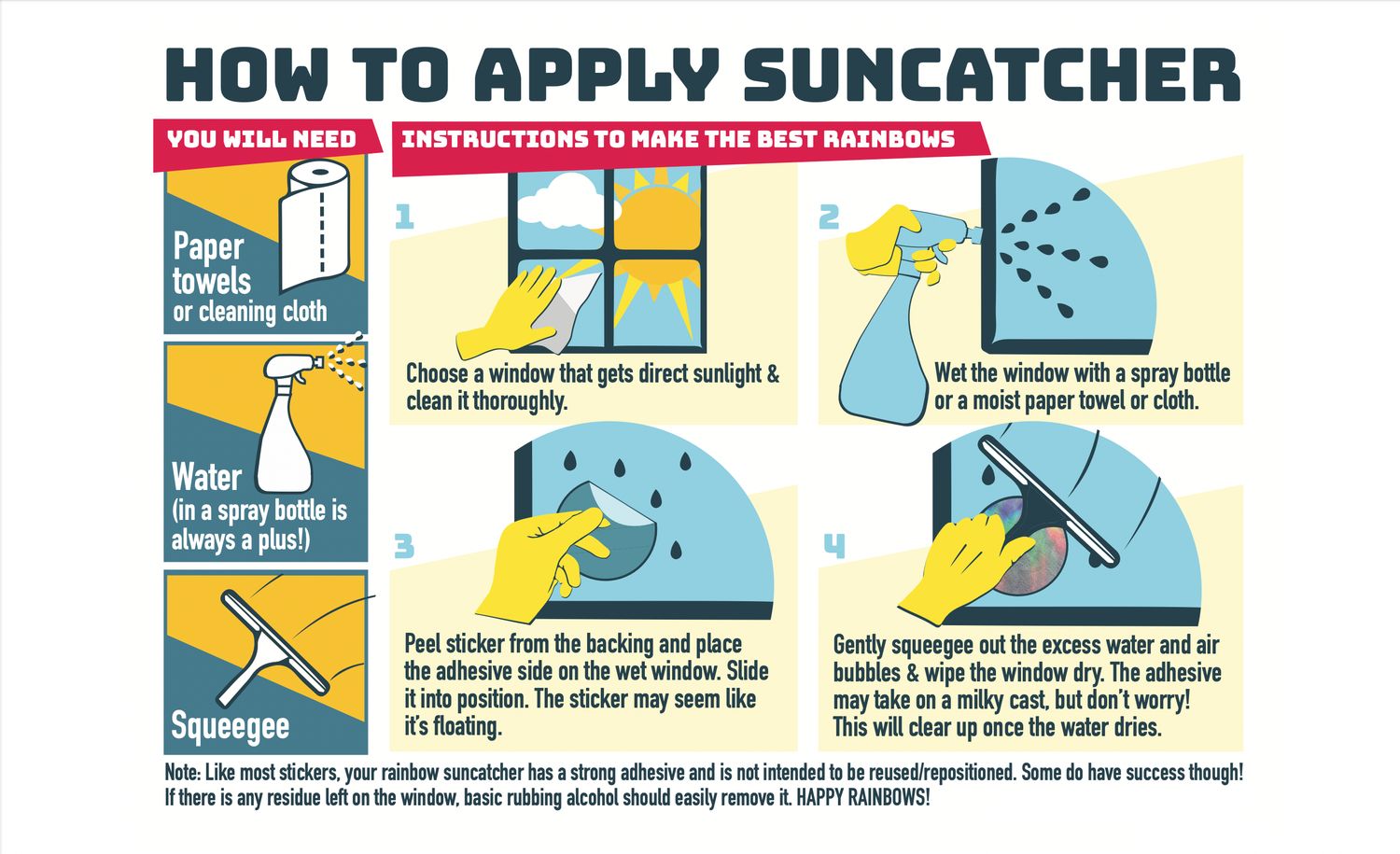 HOW TO APPLY SUNCATCHER

YOU WILL NEED

Paper towels or cleaning cloth

Water (in a spray bottle is always a plus!)

Squeegee

INSTRUCTIONS TO MAKE THE BEST RAINBOWS

1

Choose a window that gets direct sunlight & clean it thoroughly.

2

Wet the window with a spray bottle or a moist paper towel or cloth.

3

Peel sticker from the backing and place the adhesive side on the wet window. Slide it into position. The sticker may seem like it's floating.

4

Gently squeegee out the excess water and air bubbles & wipe the window dry. The adhesive may take on a milky cast, but don't worry! This will clear up once the water dries.

Note: Like most stickers, your rainbow suncatcher has a strong adhesive and is not intended to be reused/repositioned. Some do have success though! If there is any residue left on the window, basic rubbing alcohol should easily remove it. HAPPY RAINBOWS!