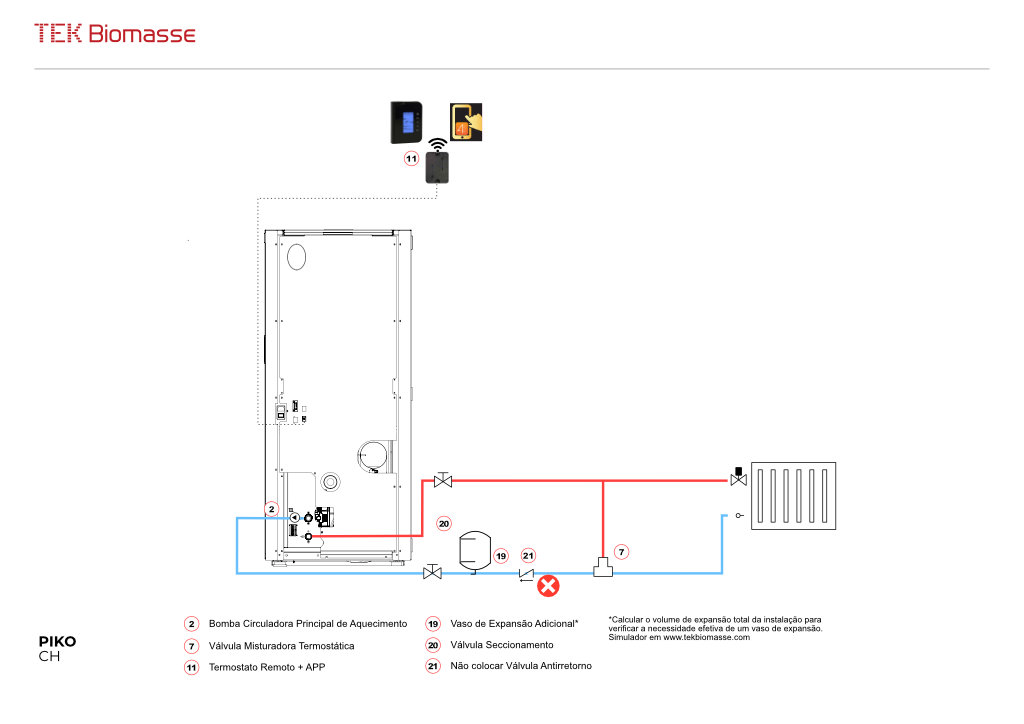 TEK Biomasse

11

2

20

19

21

7

PIKO
CH

2 Bomba Circuladora Principal de Aquecimento

7 Válvula Misturadora Termostática

11 Termostato Remoto + APP

19 Vaso de Expansão Adicional*

20 Válvula Seccionamento

21 Não colocar Válvula Antirretorno

*Calcular o volume de expansão total da instalação para verificar a necessidade efetiva de um vaso de expansão. Simulador em www.tekbiomasse.com