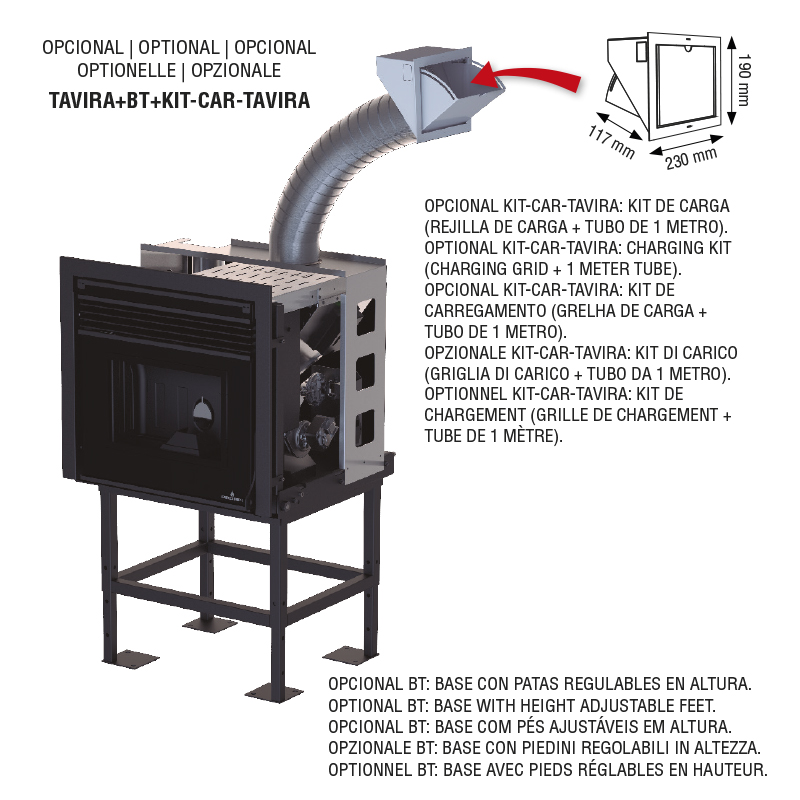 OPCIONAL | OPTIONAL | OPCIONAL
OPTIONELLE | OPZIONALE
TAVIRA+BT+KIT-CAR-TAVIRA

190 mm
117 mm
230 mm

OPCIONAL KIT-CAR-TAVIRA: KIT DE CARGA (REJILLA DE CARGA + TUBO DE 1 METRO).
OPTIONAL KIT-CAR-TAVIRA: CHARGING KIT (CHARGING GRID + 1 METER TUBE).
OPCIONAL KIT-CAR-TAVIRA: KIT DE CARREGAMENTO (GRELHA DE CARGA + TUBO DE 1 METRO).
OPZIONALE KIT-CAR-TAVIRA: KIT DI CARICO (GRIGLIA DI CARICO + TUBO DA 1 METRO).
OPTIONNEL KIT-CAR-TAVIRA: KIT DE CHARGEMENT (GRILLE DE CHARGEMENT + TUBE DE 1 MÈTRE).

OPCIONAL BT: BASE CON PATAS REGULABLES EN ALTURA.
OPTIONAL BT: BASE WITH HEIGHT ADJUSTABLE FEET.
OPCIONAL BT: BASE COM PÉS AJUSTÁVEIS EM ALTURA.
OPZIONALE BT: BASE CON PIEDINI REGOLABILI IN ALTEZZA.
OPTIONNEL BT: BASE AVEC PIEDS RÉGLABLES EN HAUTEUR.