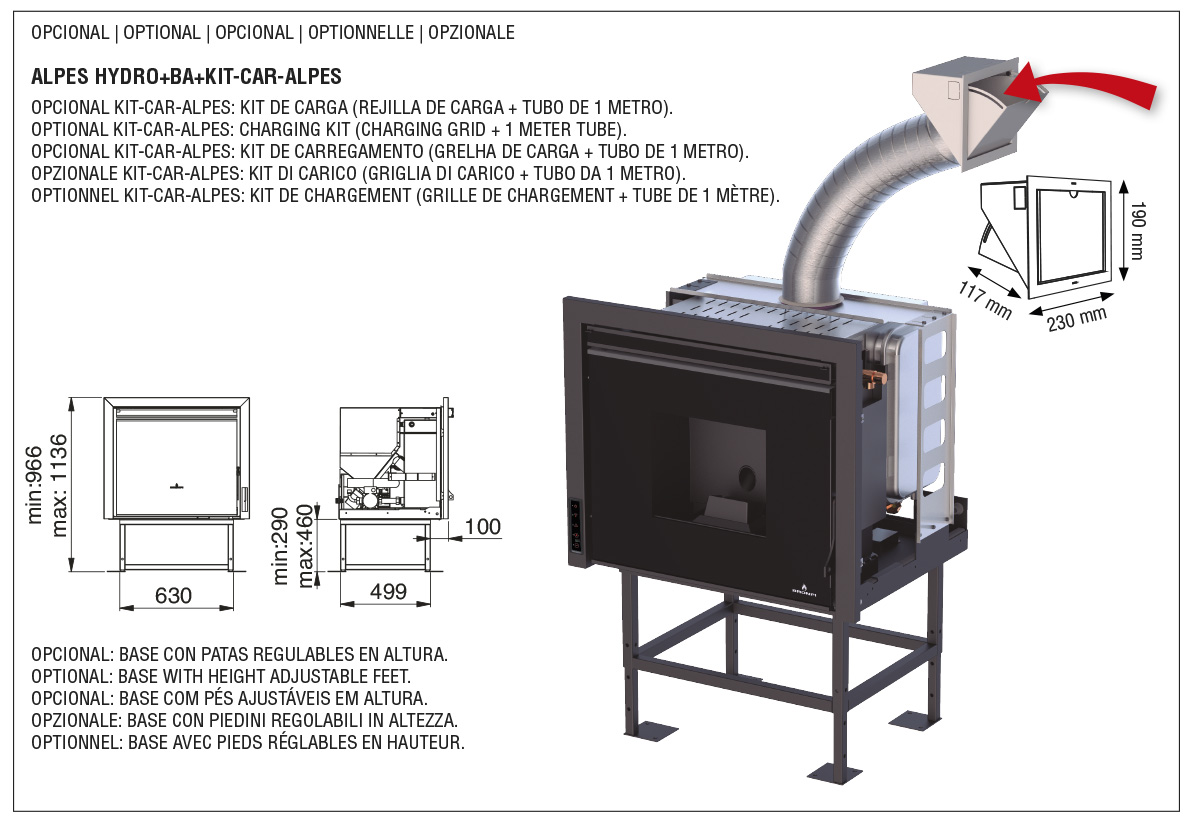 OPCIONAL | OPTIONAL | OPCIONAL | OPTIONNELLE | OPZIONALE

ALPES HYDRO+BA+KIT-CAR-ALPES

OPCIONAL KIT-CAR-ALPES: KIT DE CARGA (REJILLA DE CARGA + TUBO DE 1 METRO).
OPTIONAL KIT-CAR-ALPES: CHARGING KIT (CHARGING GRID + 1 METER TUBE).
OPCIONAL KIT-CAR-ALPES: KIT DE CARREGAMENTO (GRELHA DE CARGA + TUBO DE 1 METRO).
OPZIONALE KIT-CAR-ALPES: KIT DI CARICO (GRIGLIA DI CARICO + TUBO DA 1 METRO).
OPTIONNEL KIT-CAR-ALPES: KIT DE CHARGEMENT (GRILLE DE CHARGEMENT + TUBE DE 1 MÈTRE).

190 mm
117 mm
230 mm

min:966
max: 1136
630
min:290
max:460
100
499

OPCIONAL: BASE CON PATAS REGULABLES EN ALTURA.
OPTIONAL: BASE WITH HEIGHT ADJUSTABLE FEET.
OPCIONAL: BASE COM PÉS AJUSTÁVEIS EM ALTURA.
OPZIONALE: BASE CON PIEDINI REGOLABILI IN ALTEZZA.
OPTIONNEL: BASE AVEC PIEDS RÉGLABLES EN HAUTEUR.