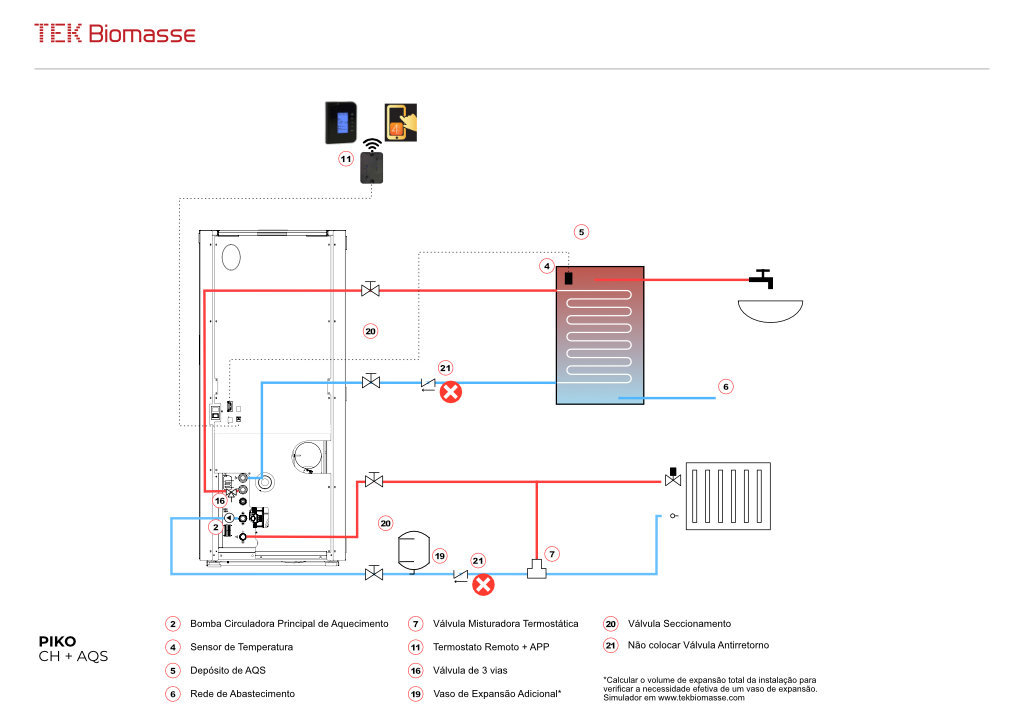 TEK Biomasse

11

5

4

20

21

6

16

2

20

19

21

7

PIKO
CH + AQS

2 Bomba Circuladora Principal de Aquecimento
4 Sensor de Temperatura
5 Depósito de AQS
6 Rede de Abastecimento

7 Válvula Misturadora Termostática
11 Termostato Remoto + APP
16 Válvula de 3 vias
19 Vaso de Expansão Adicional*

20 Válvula Seccionamento
21 Não colocar Válvula Antirretorno

*Calcular o volume de expansão total da instalação para verificar a necessidade efetiva de um vaso de expansão. Simulador em www.tekbiomasse.com